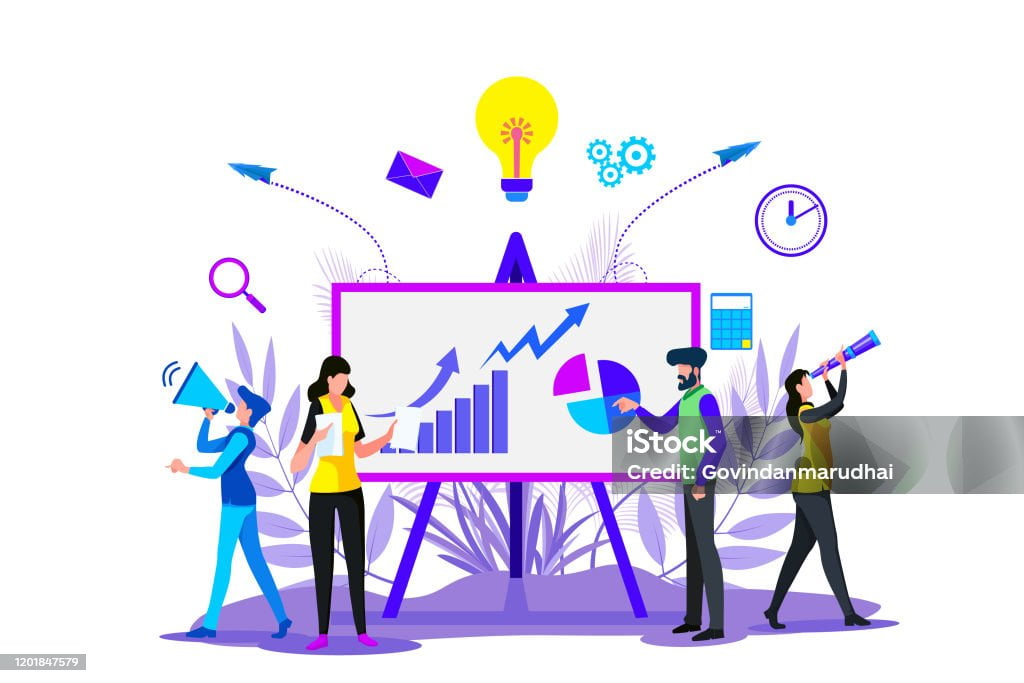 iStock
Credit: Govindanmarudhai
1201847579